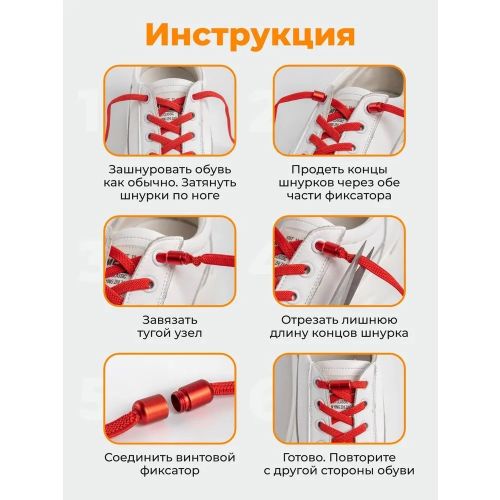 Инструкция

Зашнуровать обувь как обычно. Затянуть шнурки по ноге

Продеть концы шнурков через обе части фиксатора

Завязать тугой узел

Отрезать лишнюю длину концов шнурка

Соединить винтовой фиксатор

Готово. Повторите с другой стороны обуви